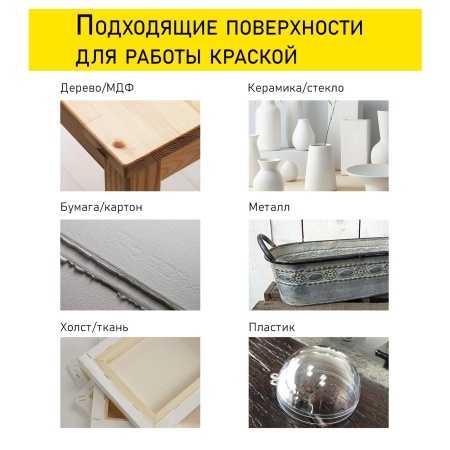 Подходящие поверхности для работы краской

Дерево/МДФ

Керамика/стекло

Бумага/картон

Металл

Холст/ткань

Пластик