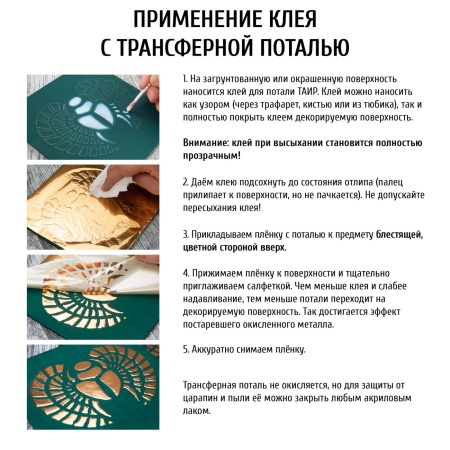 ПРИМЕНЕНИЕ КЛЕЯ
С ТРАНСФЕРНОЙ ПОТАЛЬЮ

1. На загрунтованную или окрашенную поверхность наносится клей для потали ТАИР. Клей можно наносить как узором (через трафарет, кистью или из тюбика), так и полностью покрыть клеем декорируемую поверхность.

Внимание: клей при высыхании становится полностью прозрачным!

2. Даём клею подсохнуть до состояния отлипа (палец прилипает к поверхности, но не пачкается). Не допускайте пересыхания клея!

3. Прикладываем плёнку с поталью к предмету блестящей, цветной стороной вверх.

4. Прижимаем плёнку к поверхности и тщательно приглаживаем салфеткой. Чем меньше клея и слабее надавливание, тем меньше потали переходит на декорируемую поверхность. Так достигается эффект постаревшего окисленного металла.

5. Аккуратно снимаем плёнку.

Трансферная поталь не окисляется, но для защиты от царапин и пыли её можно закрыть любым акриловым лаком.