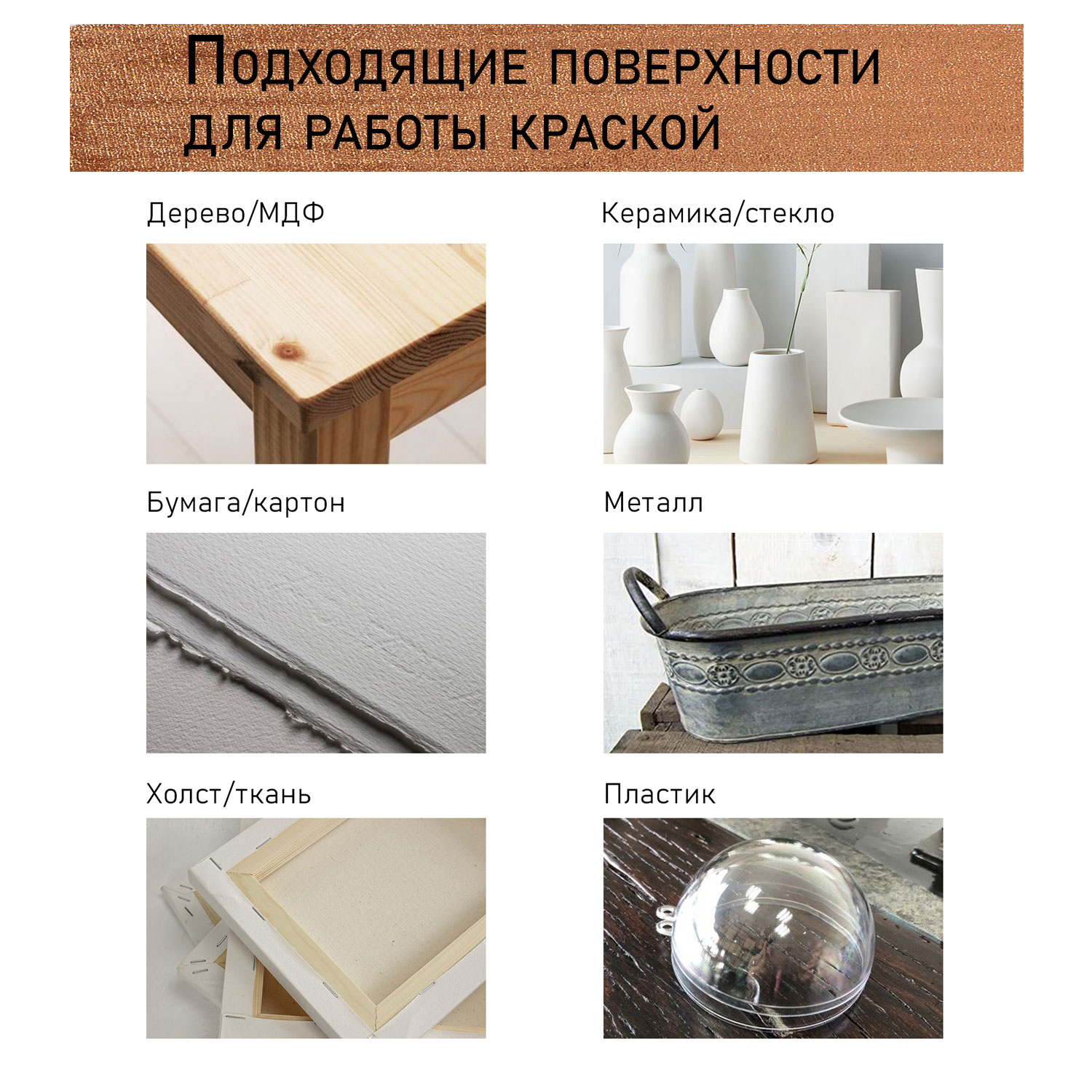 Подходящие поверхности для работы краской

Дерево/МДФ

Керамика/стекло

Бумага/картон

Металл

Холст/ткань

Пластик